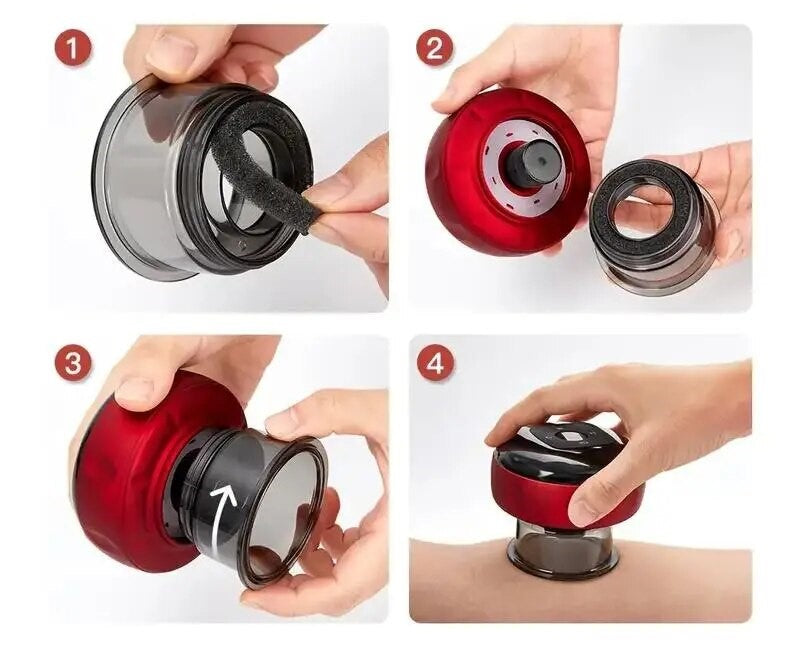 1

2

3

4